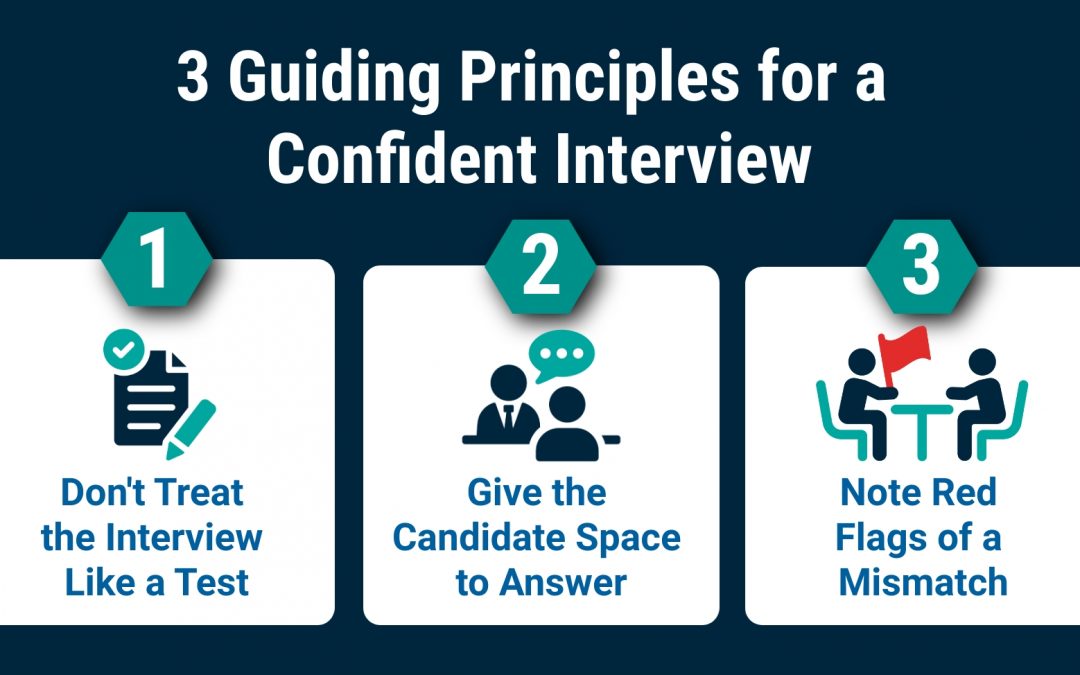 3 Guiding Principles for a Confident Interview

1

Don't Treat the Interview Like a Test

2

Give the Candidate Space to Answer

3

Note Red Flags of a Mismatch